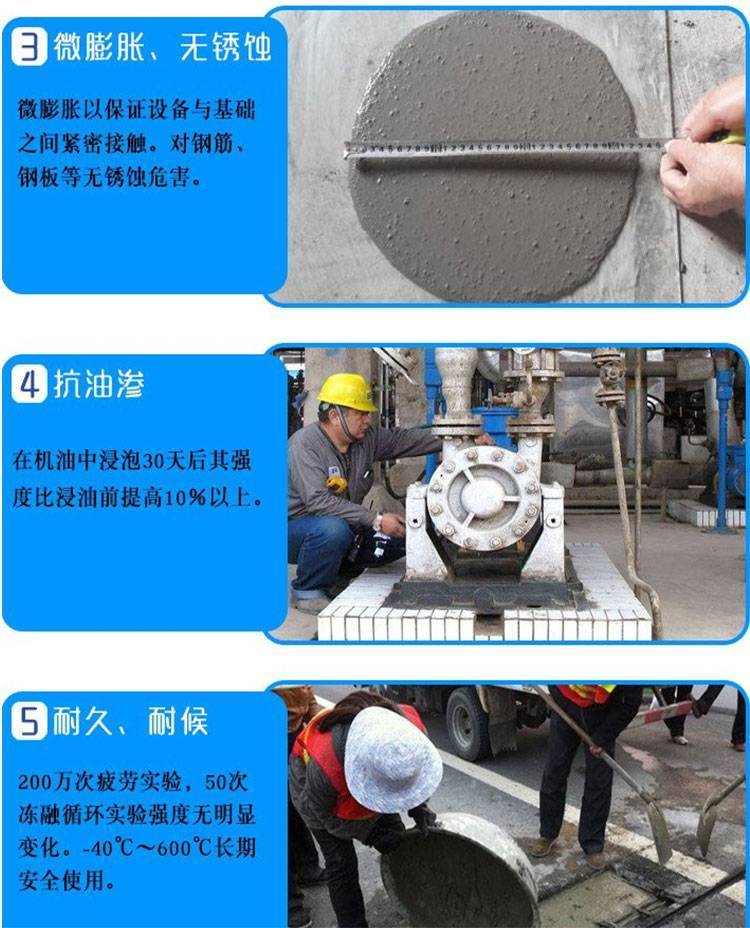 3 微膨胀、无锈蚀

微膨胀以保证设备与基础之间紧密接触。对钢筋、钢板等无锈蚀危害。

4 抗油渗

在机油中浸泡30天后其强度比浸油前提高10%以上。

5 耐久、耐候

200万次疲劳实验，50次冻融循环实验强度无明显变化。-40℃～600℃长期安全使用。