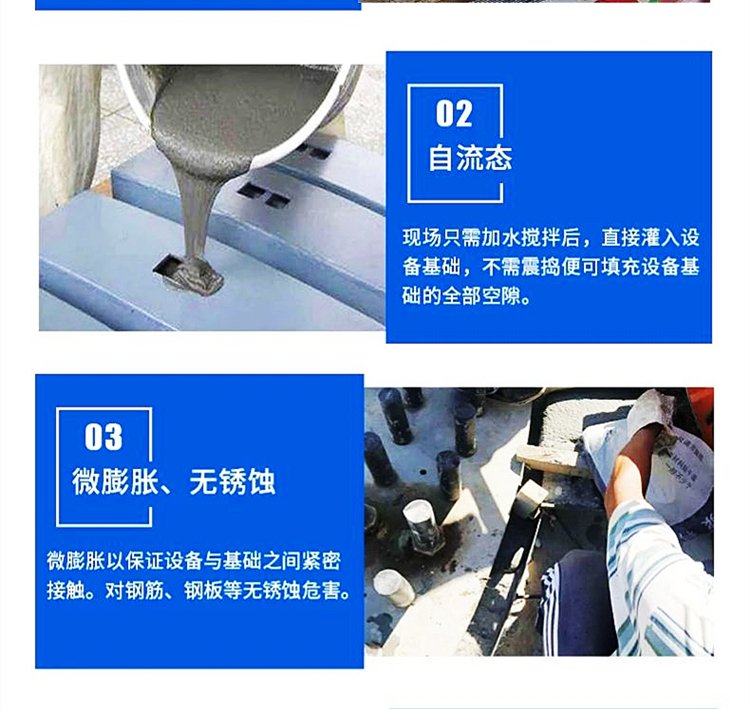 02
自流态

现场只需加水搅拌后，直接灌入设备基础，不需震捣便可填充设备基础的全部空隙。

03
微膨胀、无锈蚀

微膨胀以保证设备与基础之间紧密接触。对钢筋、钢板等无锈蚀危害。