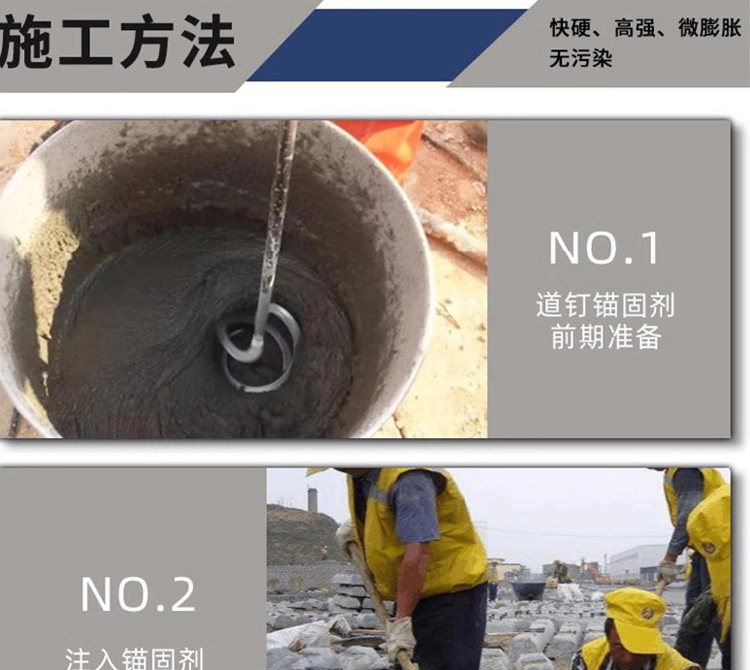 施工方法

快硬、高强、微膨胀
无污染

NO.1
道钉锚固剂
前期准备

NO.2
注入锚固剂